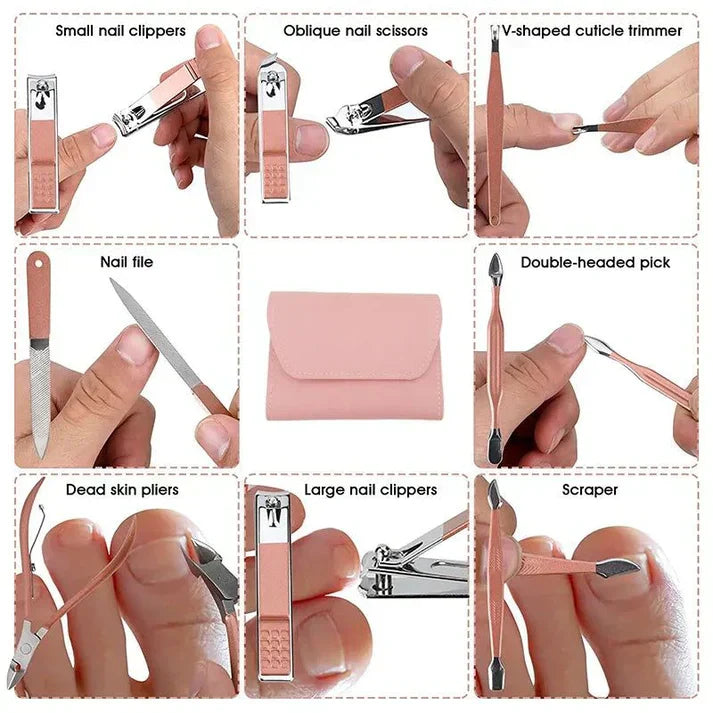 Small nail clippers

Oblique nail scissors

V-shaped cuticle trimmer

Nail file

Double-headed pick

Dead skin pliers

Large nail clippers

Scraper