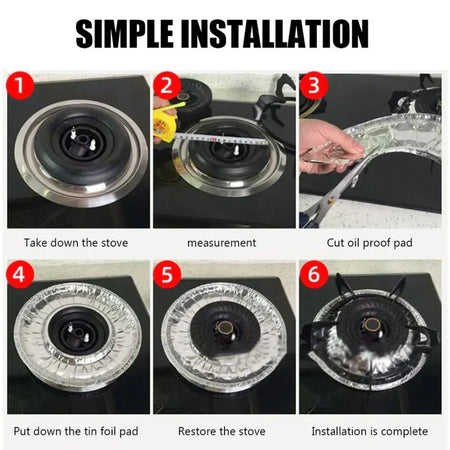 SIMPLE INSTALLATION

1

Take down the stove

2

measurement

3

Cut oil proof pad

4

Put down the tin foil pad

5

Restore the stove

6

Installation is complete