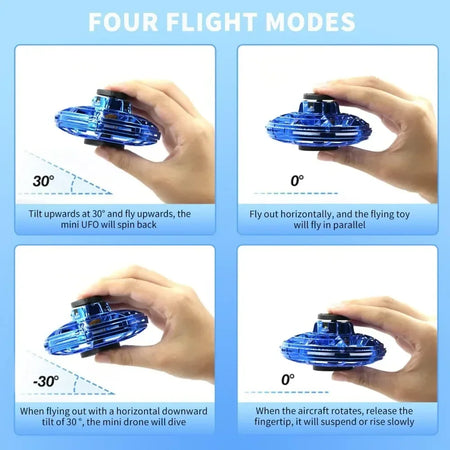 FOUR FLIGHT MODES

30°

Tilt upwards at 30° and fly upwards, the mini UFO will spin back

0°

Fly out horizontally, and the flying toy will fly in parallel

-30°

When flying out with a horizontal downward tilt of 30 °, the mini drone will dive

0°

When the aircraft rotates, release the fingertip, it will suspend or rise slowly